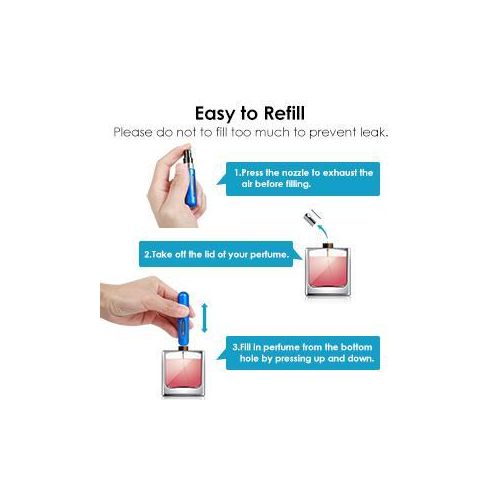 Easy to Refill

Please do not to fill too much to prevent leak.

1.Press the nozzle to exhaust the air before filling.

2.Take off the lid of your perfume.

3.Fill in perfume from the bottom hole by pressing up and down.